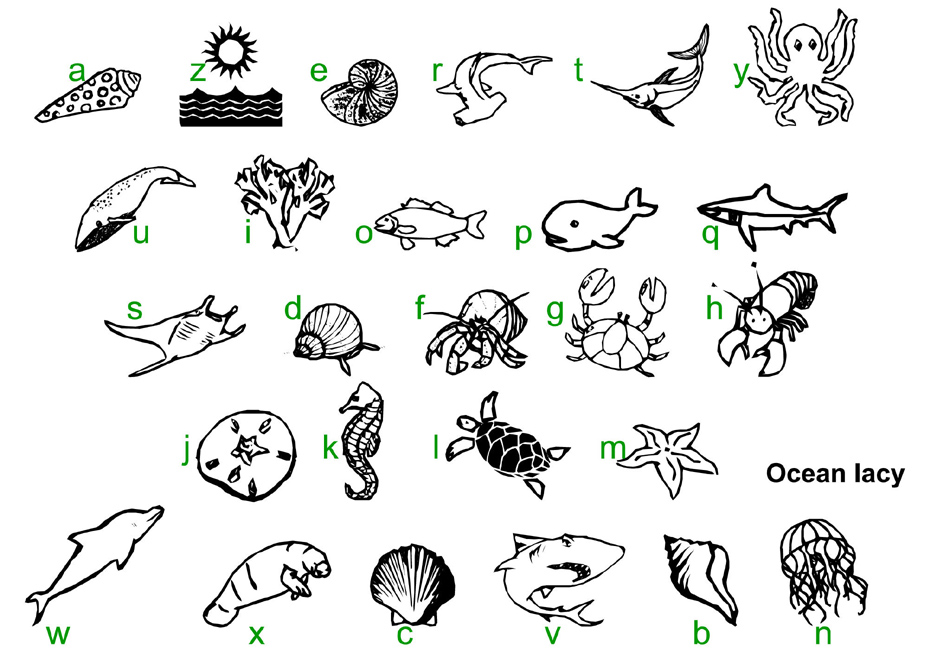 a z e r t y

u i o p q

s d f g h

j k l m

Ocean lacy

w x c v b n