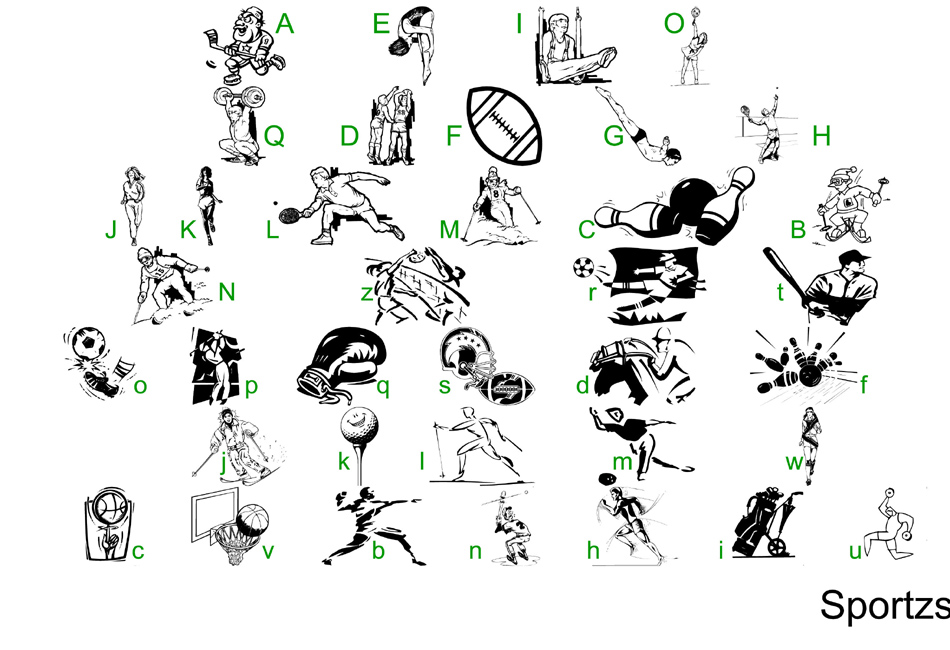 A E I O
Q D F G H
J K L M C B
N z r t
o p q s d f
j k l m w
c v b n h i u

Sportzs